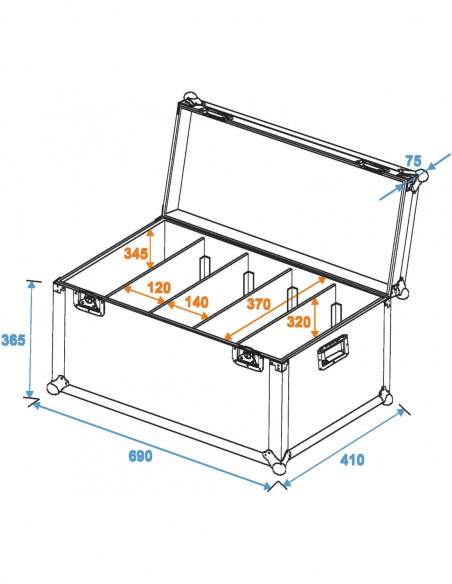 75
345
120
140
370
320
365
690
410