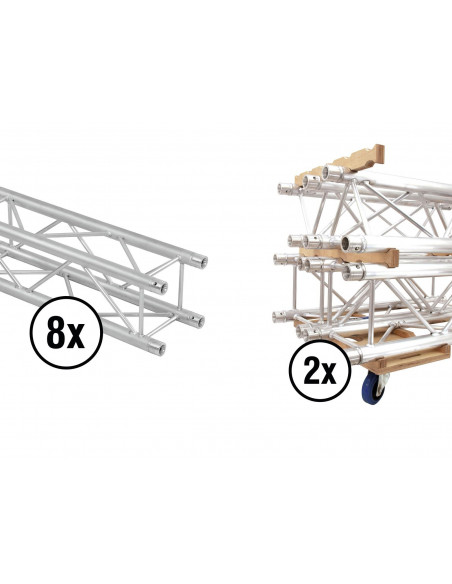 8x

2x