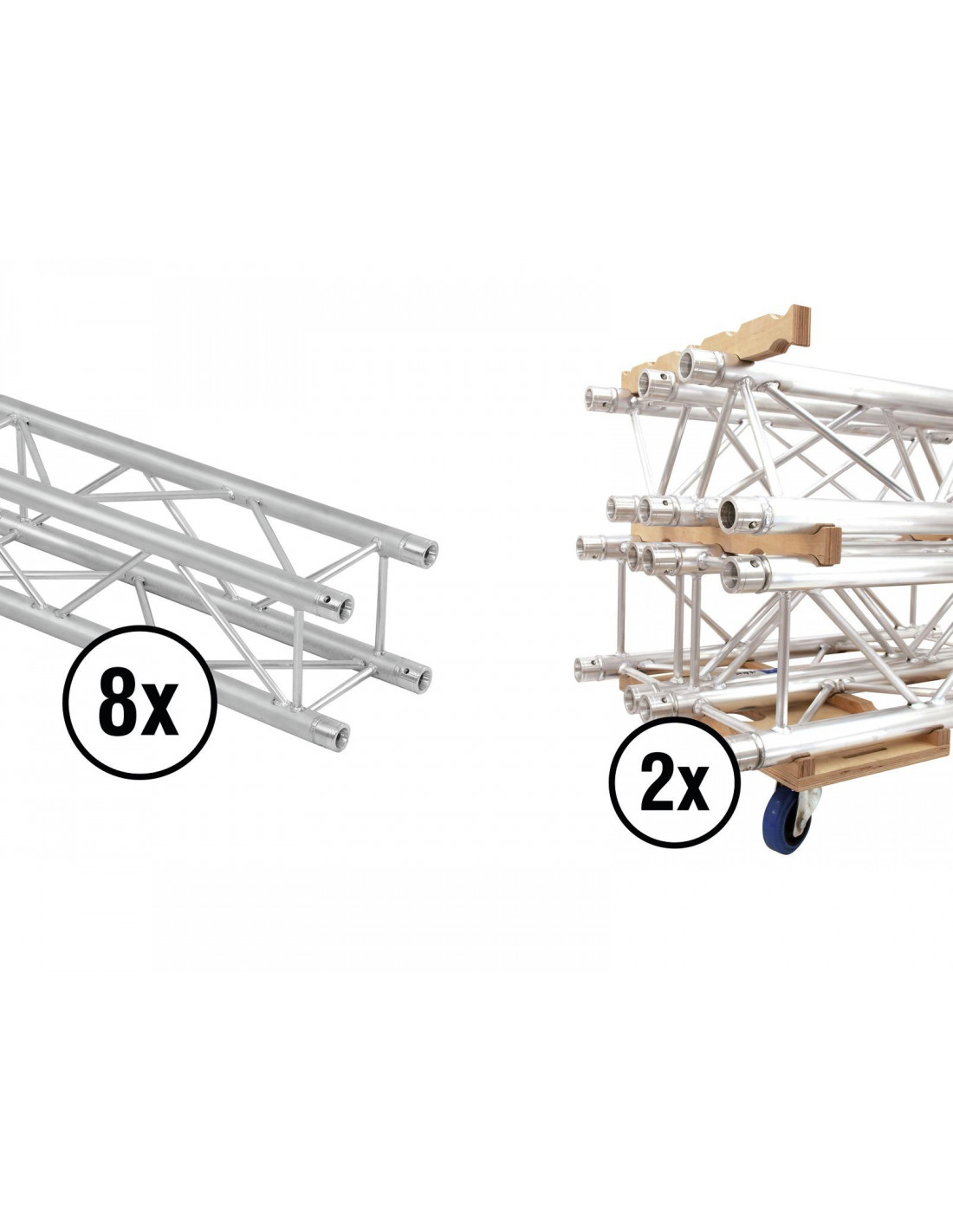 8x

2x