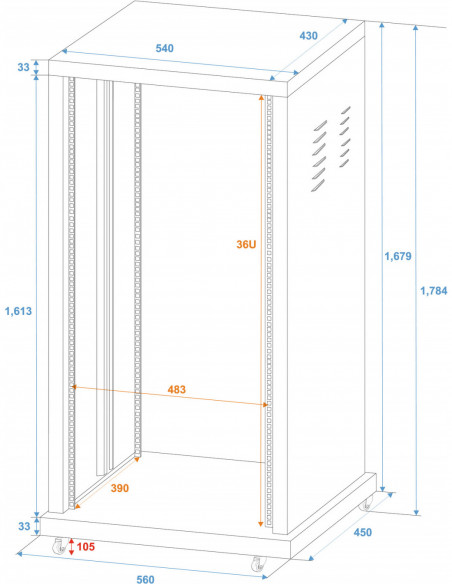 540
430
33
36U
1,679
1,784
1,613
483
390
33
105
450
560