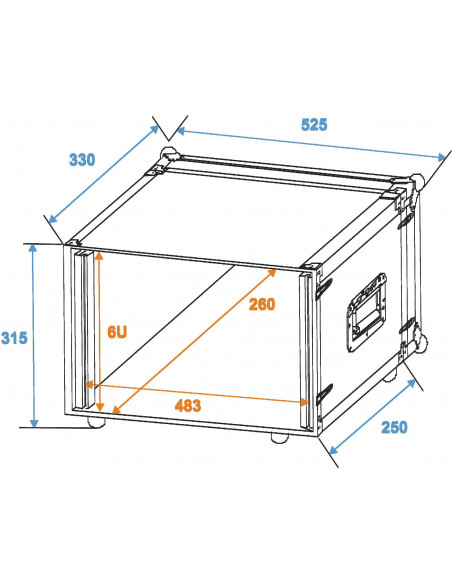 525
330
315
6U
260
483
250