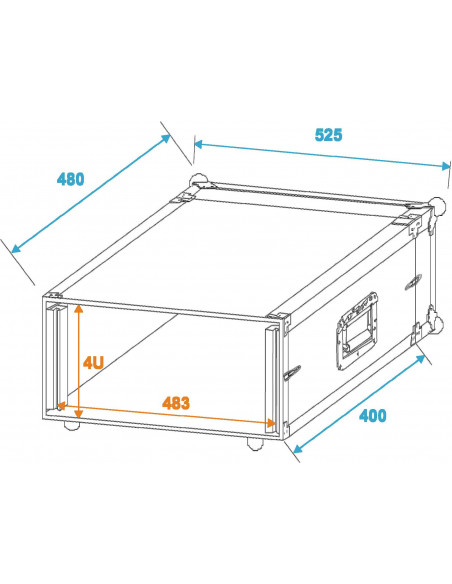 525

480

4U

483

400